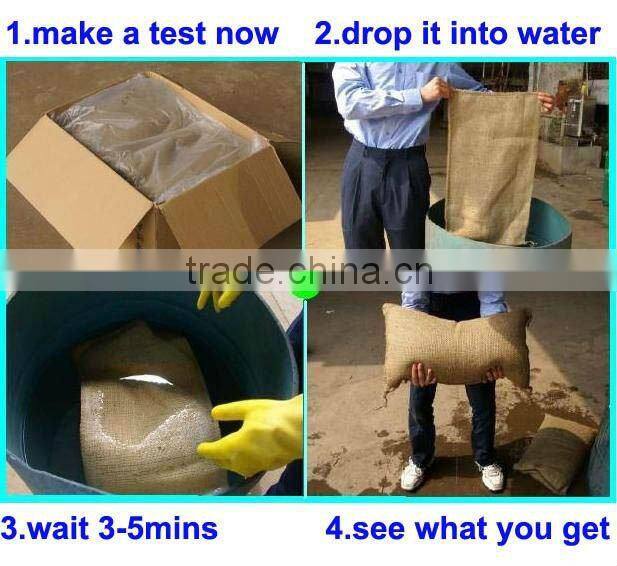 1.make a test now

2.drop it into water

trade.china.cn

3.wait 3-5mins

4.see what you get