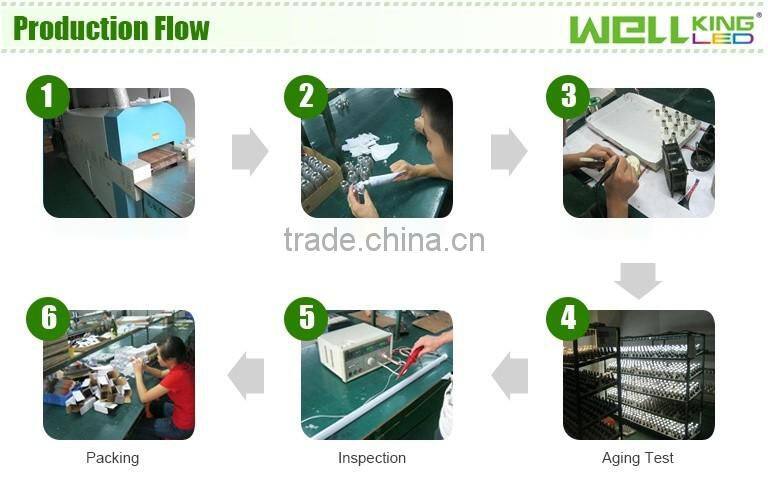 Production Flow

WELL KING LED®

1

2

3

trade.china.cn

6

5

4

Packing

Inspection

Aging Test