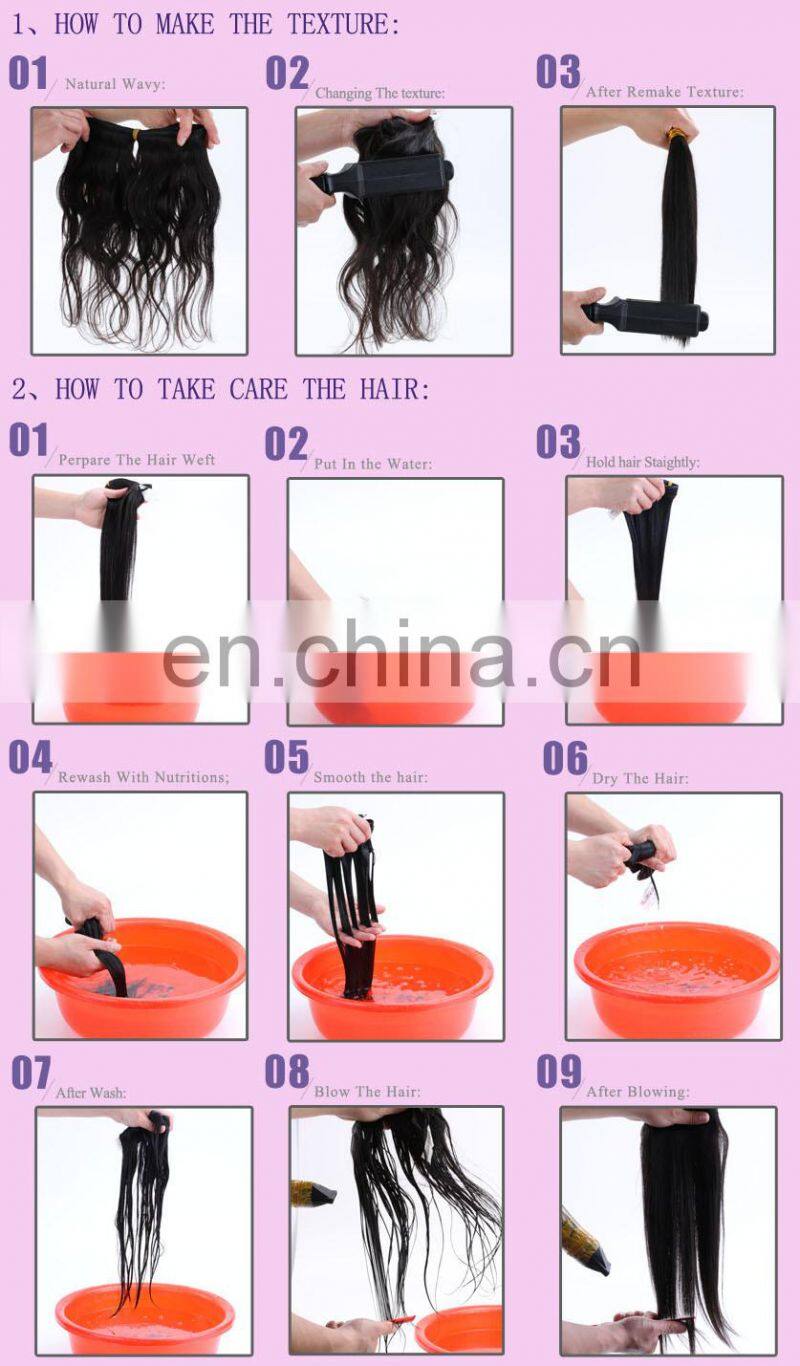 1、HOW TO MAKE THE TEXTURE:

01 Natural Wavy:

02 Changing The texture:

03 After Remake Texture:

2、HOW TO TAKE CARE THE HAIR:

01 Perpare The Hair Weft

02 Put In the Water:

03 Hold hair Staightly:

en.china.cn

04 Rewash With Nutritions;

05 Smooth the hair:

06 Dry The Hair:

07 After Wash:

08 Blow The Hair:

09 After Blowing: