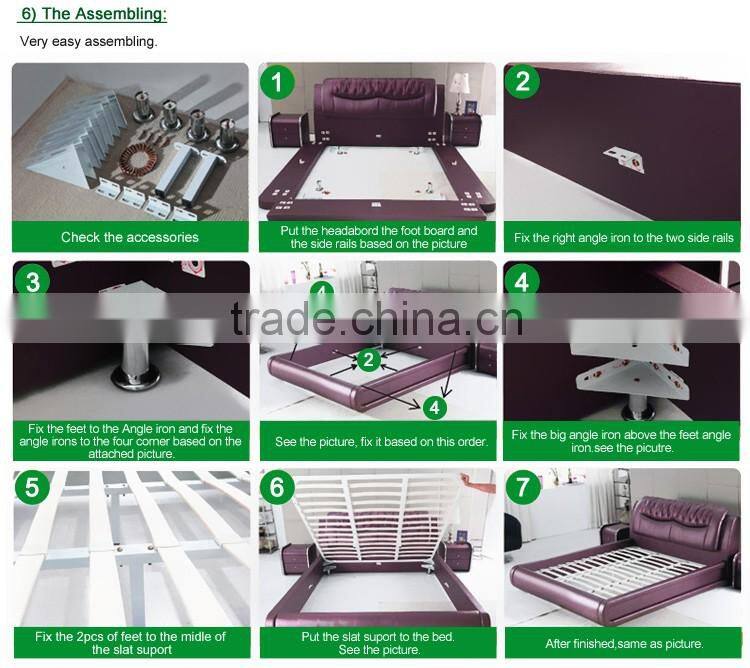 6) The Assembling:

Very easy assembling.

Check the accessories

1

Put the headabord the foot board and the side rails based on the picture

2

Fix the right angle iron to the two side rails

3

Fix the feet to the Angle iron and fix the angle irons to the four corner based on the attached picture.

4

2

4

See the picture, fix it based on this order.

4

Fix the big angle iron above the feet angle iron.see the picutre.

trade.china.cn

5

Fix the 2pcs of feet to the midle of the slat suport

6

Put the slat suport to the bed. See the picture.

7

After finished,same as picture.