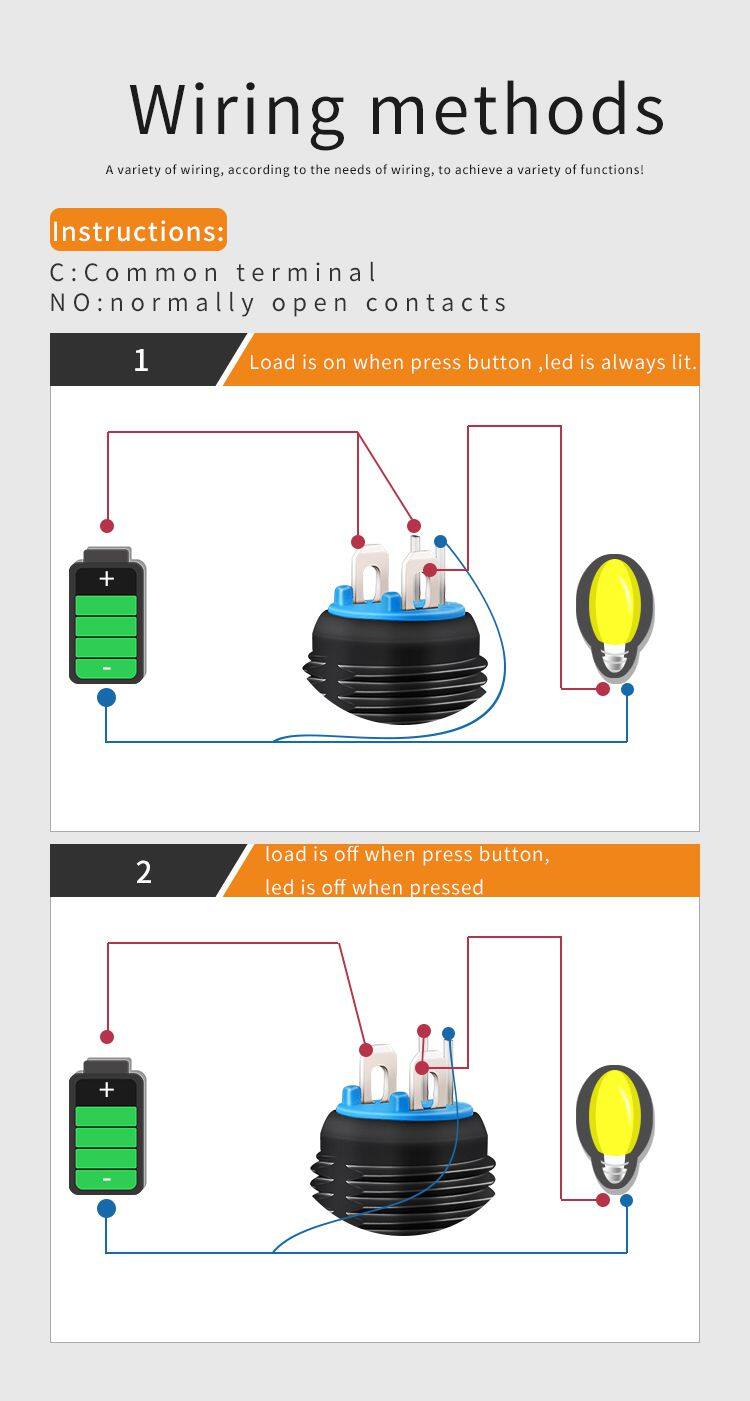 Wiring methods

A variety of wiring, according to the needs of wiring, to achieve a variety of functions!

Instructions:

C:Common terminal
NO:normally open contacts

1

Load is on when press button ,led is always lit.

+

-

2

load is off when press button,
led is off when pressed

+

-