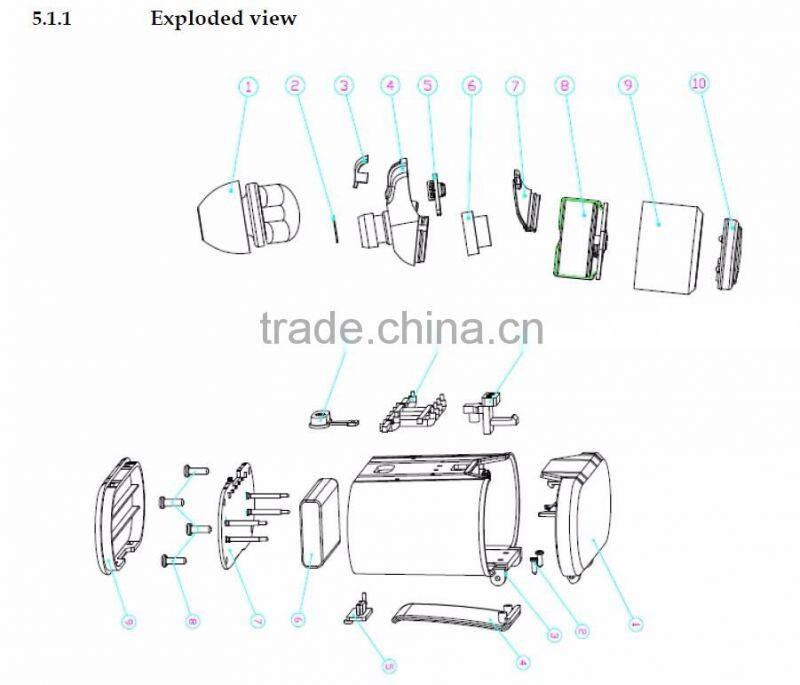 5.1.1 Exploded view

1 2 3 4 5 6 7 8 9 10

trade.china.cn

9 8 7 6 5 4 3 2 1