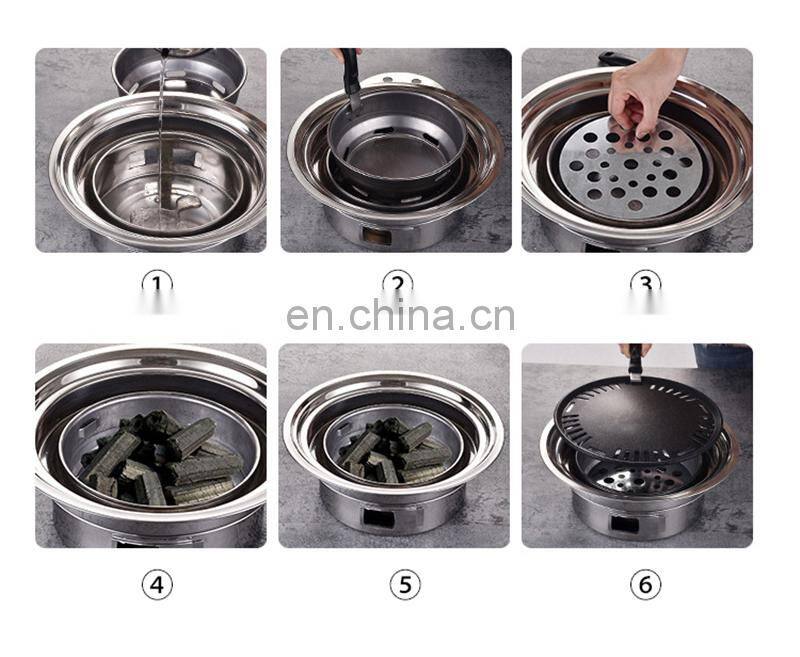 ①

②

③

en.china.cn

④

⑤

⑥