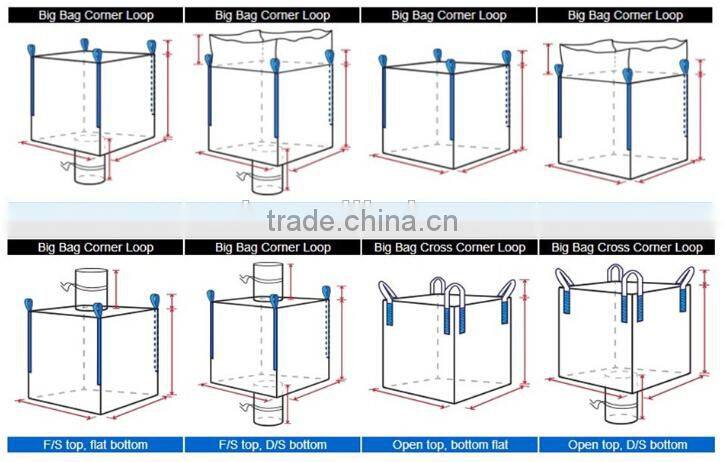 Big Bag Corner Loop

Big Bag Corner Loop

Big Bag Corner Loop

Big Bag Corner Loop

trade.china.cn

Big Bag Corner Loop

Big Bag Corner Loop

Big Bag Cross Corner Loop

Big Bag Cross Corner Loop

F/S top, flat bottom

F/S top, D/S bottom

Open top, bottom flat

Open top, D/S bottom