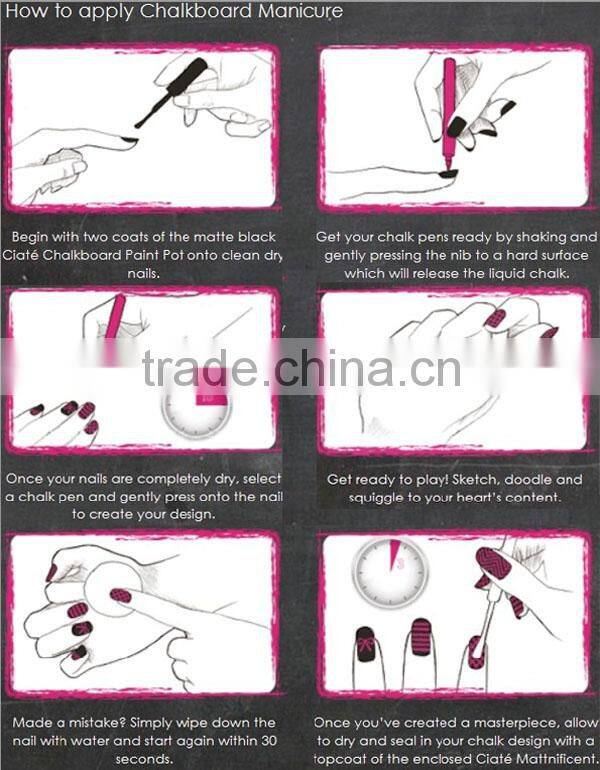 How to apply Chalkboard Manicure

Begin with two coats of the matte black Ciaté Chalkboard Paint Pot onto clean dry nails.

Get your chalk pens ready by shaking and gently pressing the nib to a hard surface which will release the liquid chalk.

trade.china.cn

Once your nails are completely dry, select a chalk pen and gently press onto the nail to create your design.

Get ready to play! Sketch, doodle and squiggle to your heart's content.

Made a mistake? Simply wipe down the nail with water and start again within 30 seconds.

Once you've created a masterpiece, allow to dry and seal in your chalk design with a topcoat of the enclosed Ciaté Mattnificent.