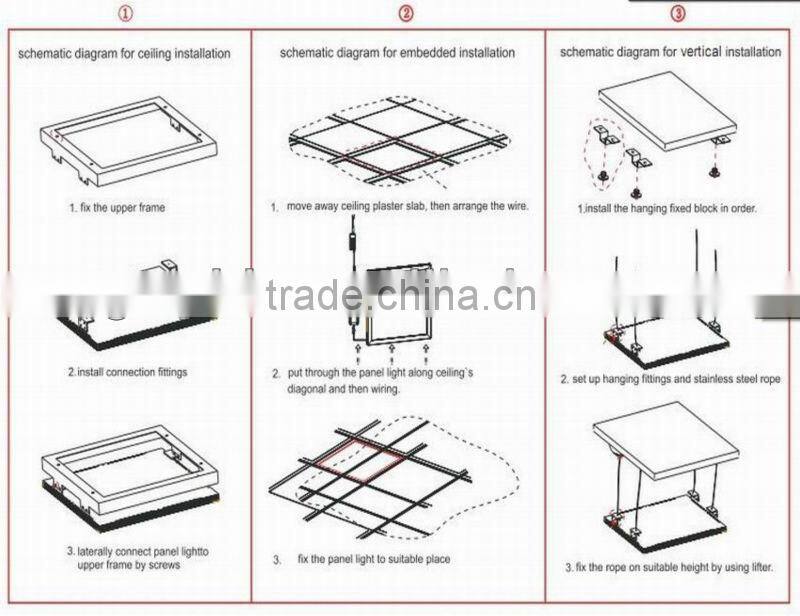 ①

schematic diagram for ceiling installation

1. fix the upper frame

2.install connection fittings

3. laterally connect panel lightto upper frame by screws

②

schematic diagram for embedded installation

1. move away ceiling plaster slab, then arrange the wire.

2. put through the panel light along ceiling`s diagonal and then wiring.

3. fix the panel light to suitable place

③

schematic diagram for vertical installation

1.install the hanging fixed block in order.

2. set up hanging fittings and stainless steel rope

3. fix the rope on suitable height by using lifter.

trade.china.cn