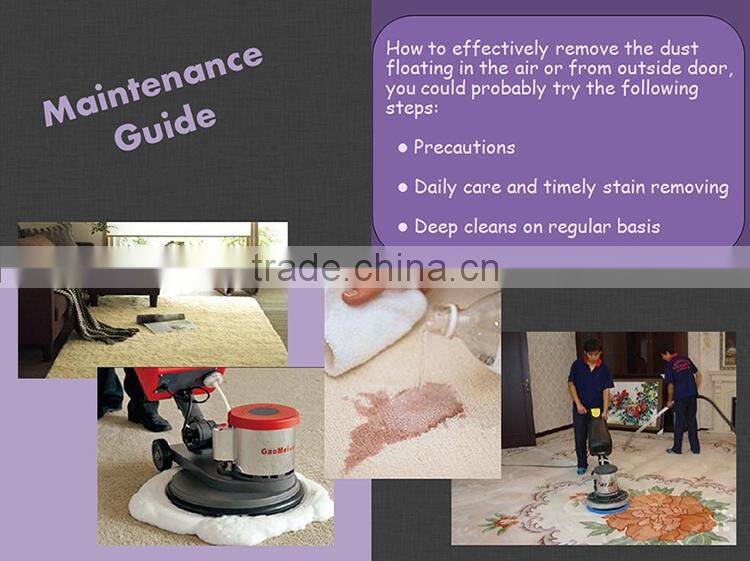 Maintenance Guide

How to effectively remove the dust floating in the air or from outside door, you could probably try the following steps:

● Precautions

● Daily care and timely stain removing

● Deep cleans on regular basis

trade.china.cn

GaoMei