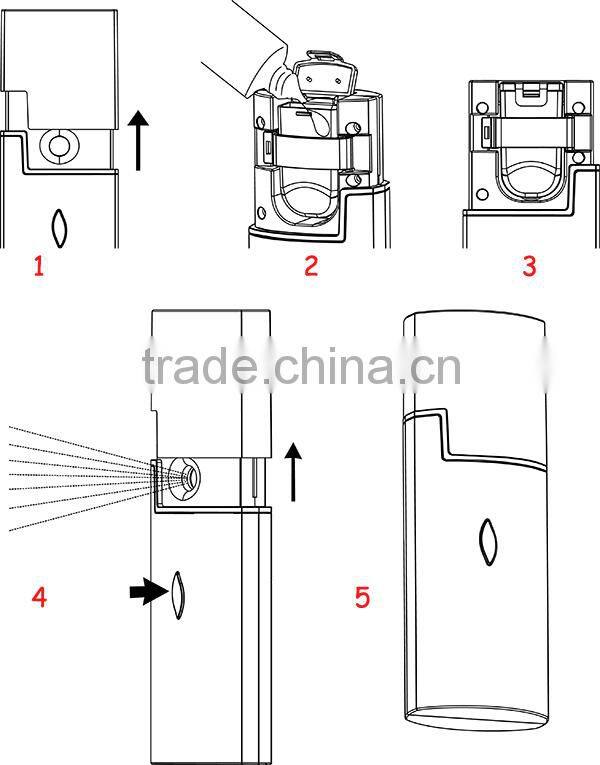 1

2

3

trade.china.cn

4

5