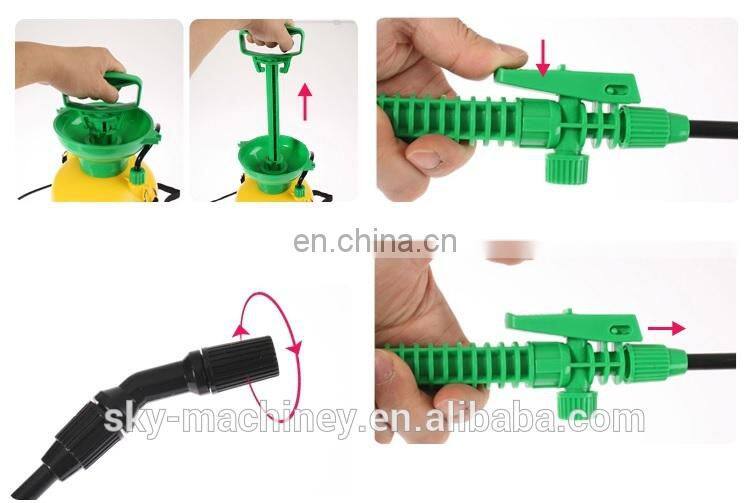 en.china.cn

sky-machiney.en.alibaba.com