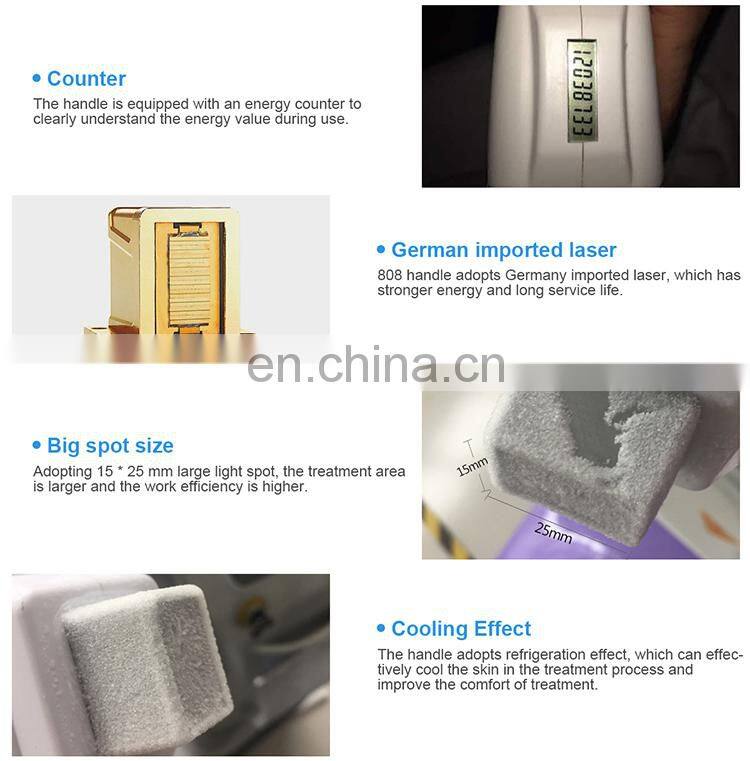 • Counter
The handle is equipped with an energy counter to clearly understand the energy value during use.

12038133

• German imported laser
808 handle adopts Germany imported laser, which has stronger energy and long service life.

en.china.cn

• Big spot size
Adopting 15 * 25 mm large light spot, the treatment area is larger and the work efficiency is higher.

15mm
25mm

• Cooling Effect
The handle adopts refrigeration effect, which can effectively cool the skin in the treatment process and improve the comfort of treatment.