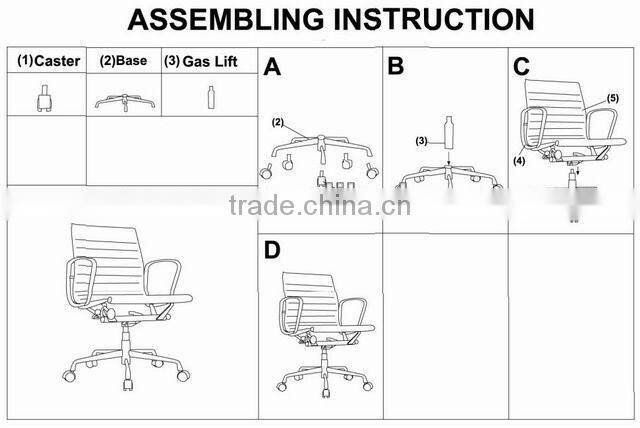 ASSEMBLING INSTRUCTION

(1)Caster (2)Base (3) Gas Lift

A

(2)

B

(3)

C

(5)

(4)

trade.china.cn

D