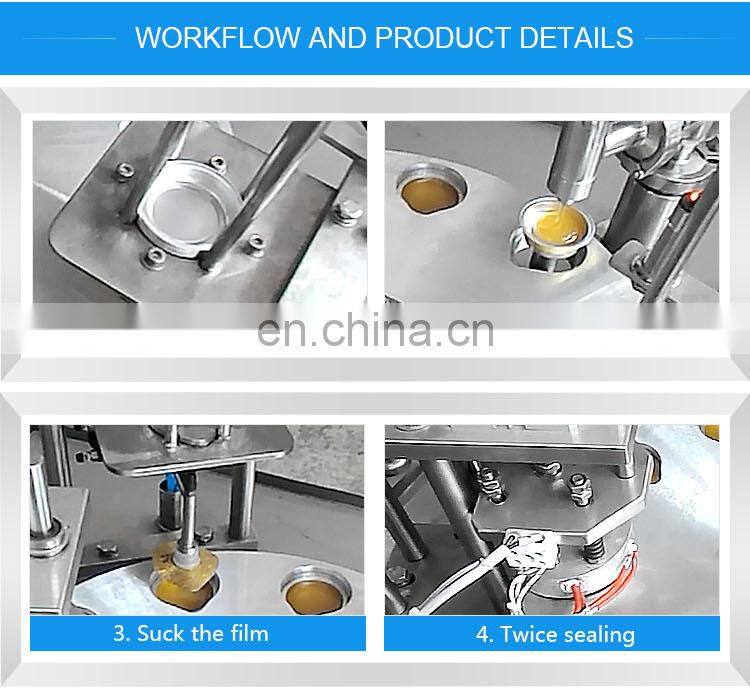 WORKFLOW AND PRODUCT DETAILS

en.china.cn

3. Suck the film

4. Twice sealing