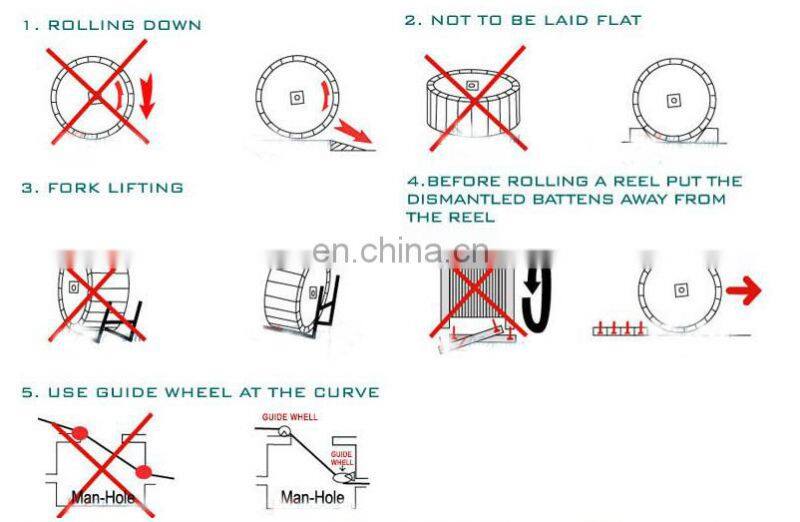 1. ROLLING DOWN

2. NOT TO BE LAID FLAT

3. FORK LIFTING

4.BEFORE ROLLING A REEL PUT THE DISMANTLED BATTENS AWAY FROM THE REEL

en.china.cn

5. USE GUIDE WHEEL AT THE CURVE

Man-Hole

GUIDE WHELL

GUIDE WHELL

Man-Hole