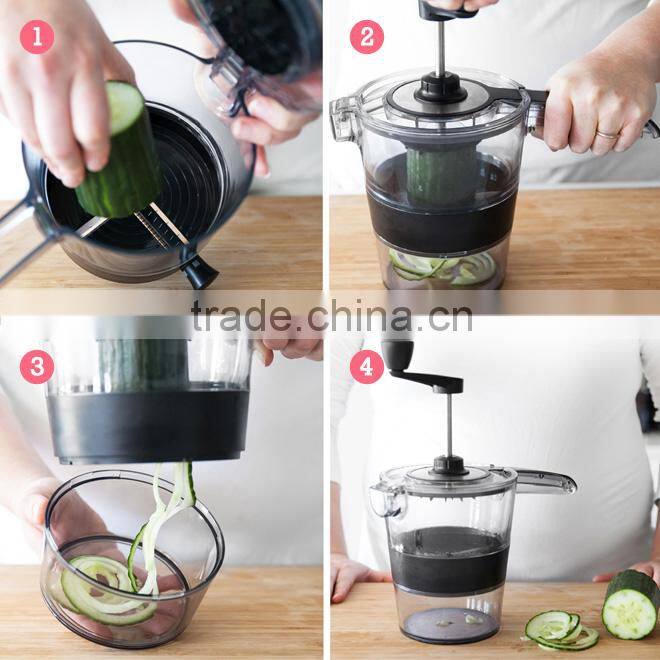 1

2

trade.china.cn

3

4