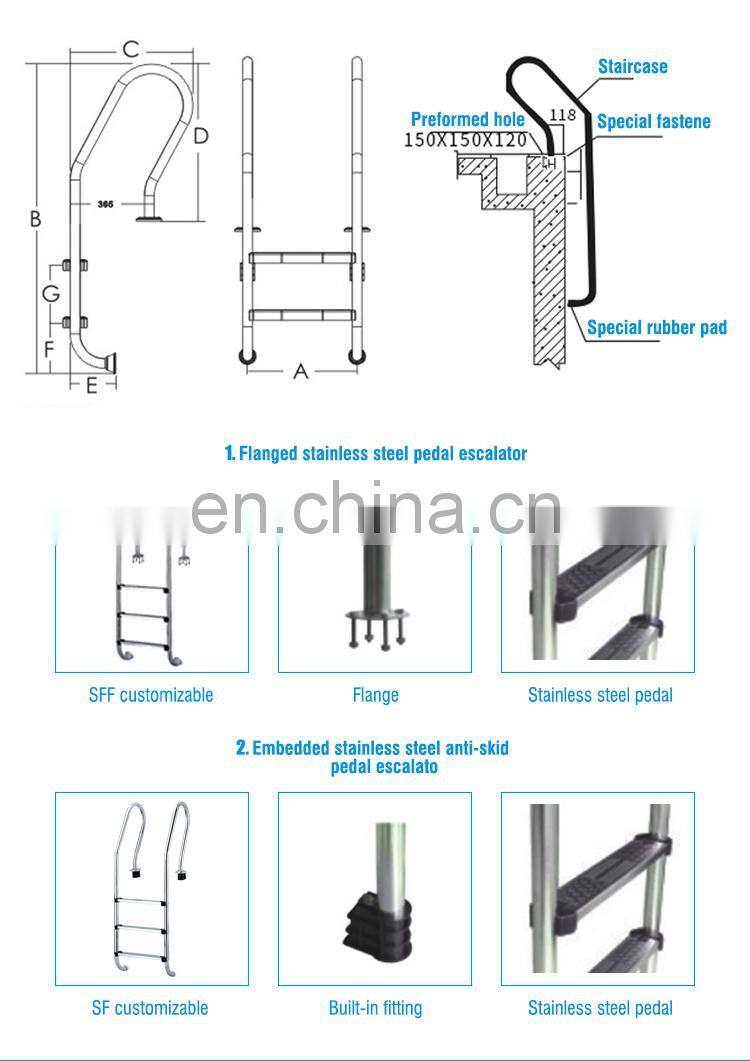 C
D
B
365
G
F
E
A

Staircase
Preformed hole
150X150X120
118
Special fastene
H
Special rubber pad

1. Flanged stainless steel pedal escalator

en.china.cn

SFF customizable
Flange
Stainless steel pedal

2. Embedded stainless steel anti-skid pedal escalato

SF customizable
Built-in fitting
Stainless steel pedal