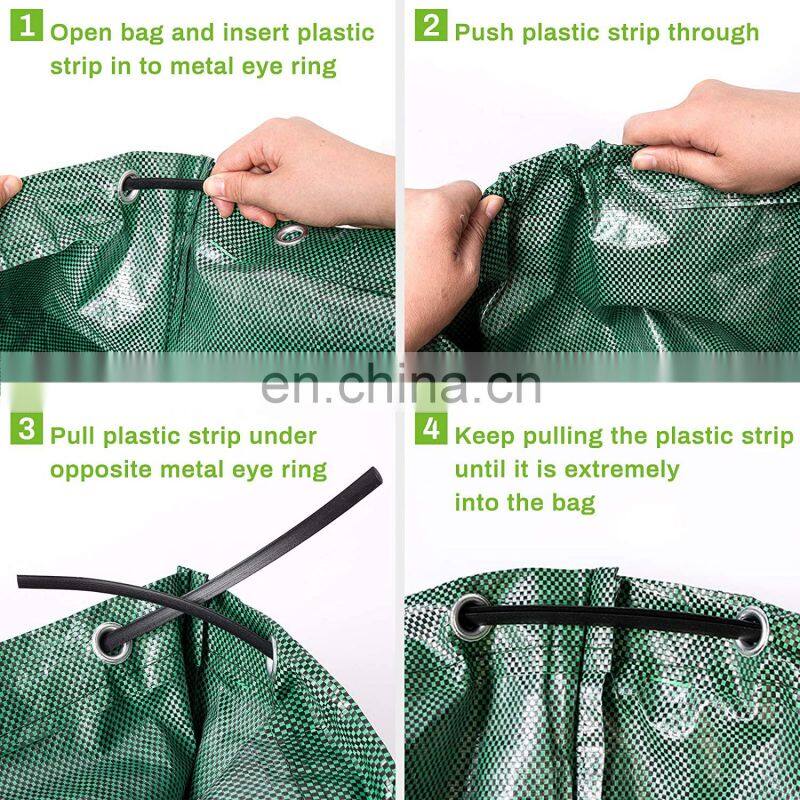 1 Open bag and insert plastic strip in to metal eye ring

2 Push plastic strip through

en.china.cn

3 Pull plastic strip under opposite metal eye ring

4 Keep pulling the plastic strip until it is extremely into the bag