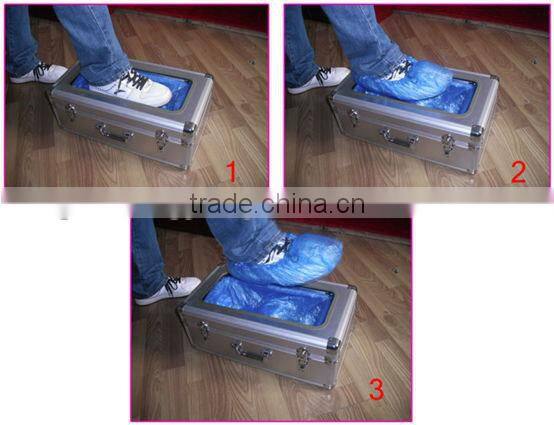 1

2

trade.china.cn

3