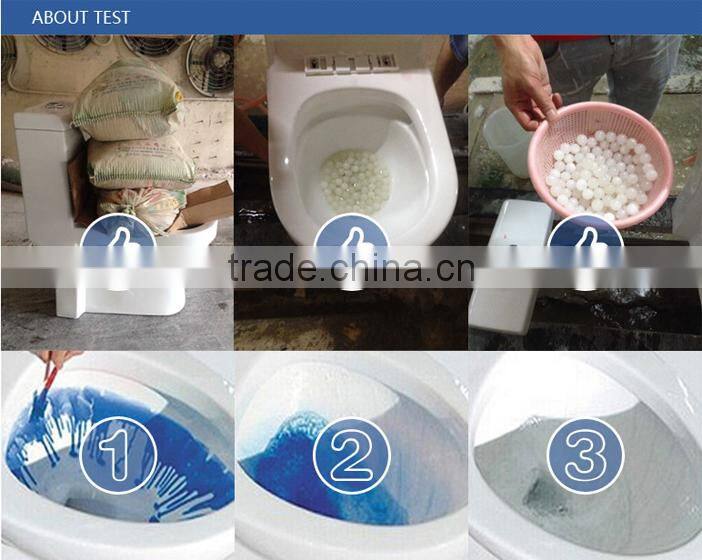 ABOUT TEST

trade.china.cn

1

2

3