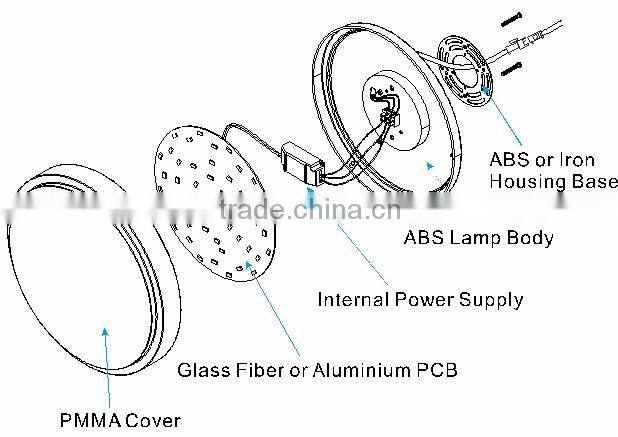 ABS or Iron
Housing Base

trade.china.cn

ABS Lamp Body

Internal Power Supply

Glass Fiber or Aluminium PCB

PMMA Cover