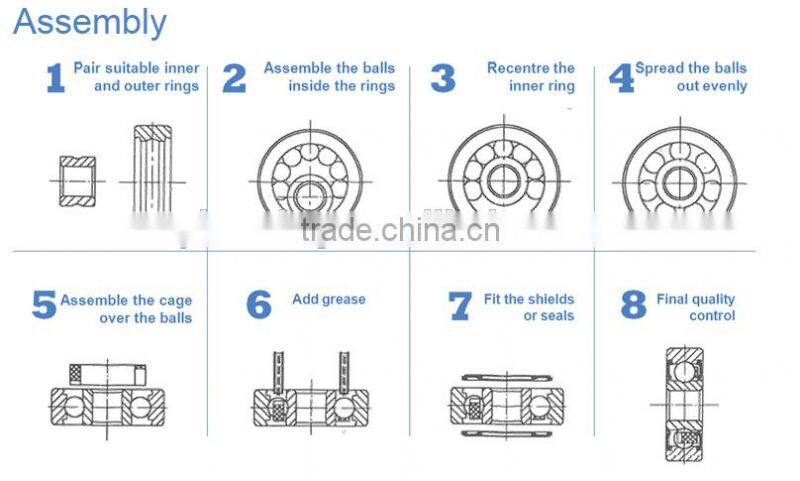 Assembly

1 Pair suitable inner and outer rings

2 Assemble the balls inside the rings

3 Recentre the inner ring

4 Spread the balls out evenly

trade.china.cn

5 Assemble the cage over the balls

6 Add grease

7 Fit the shields or seals

8 Final quality control