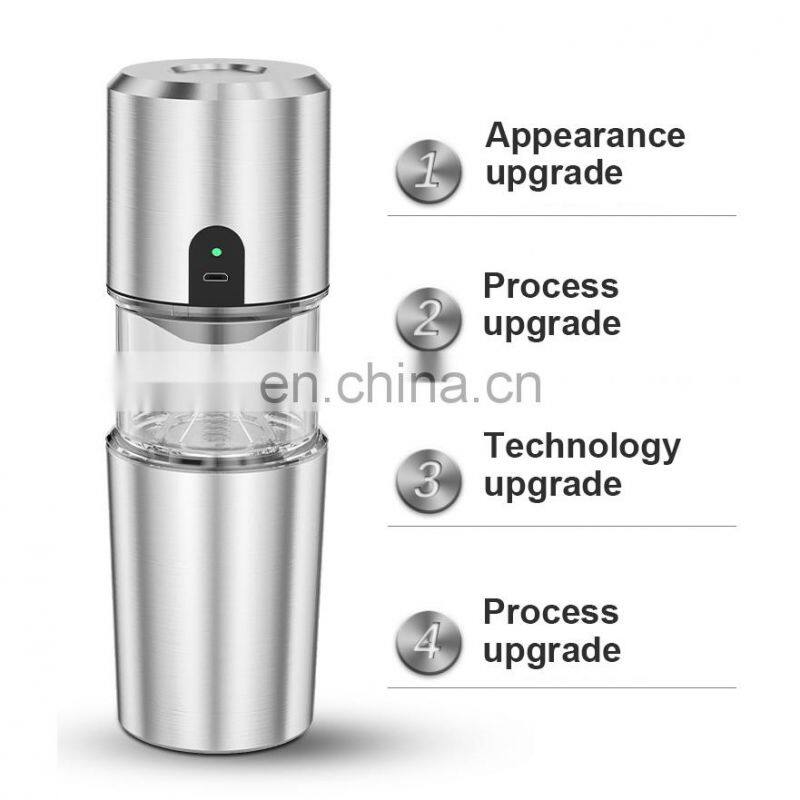 1 Appearance upgrade

2 Process upgrade

en.china.cn

3 Technology upgrade

4 Process upgrade