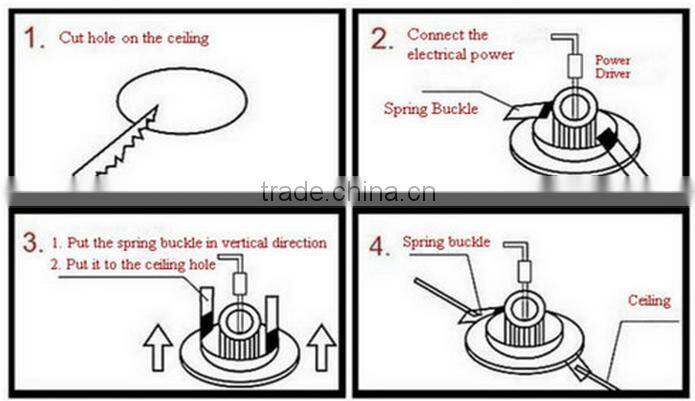 1. Cut hole on the ceiling

2. Connect the electrical power

Power Driver

Spring Buckle

trade.china.cn

3. 1. Put the spring buckle in vertical direction
2. Put it to the ceiling hole

4. Spring buckle

Ceiling