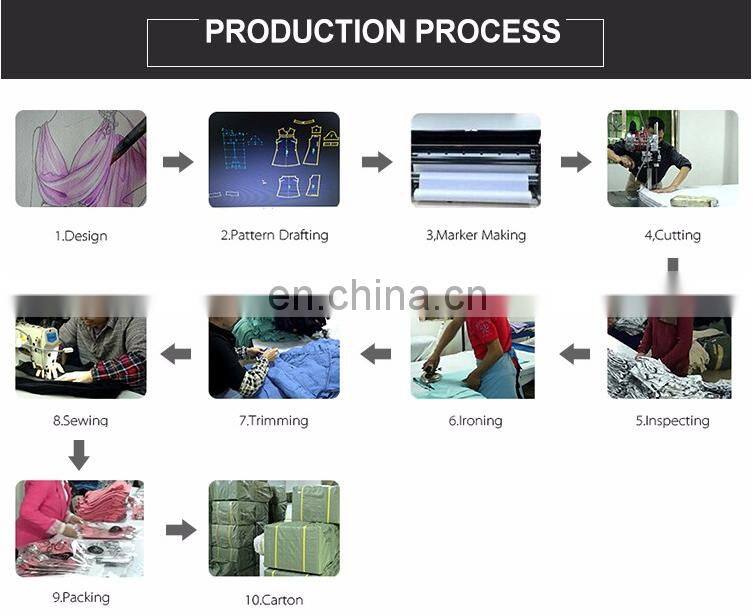 PRODUCTION PROCESS

1.Design

2.Pattern Drafting

3,Marker Making

4,Cutting

en.china.cn

8.Sewing

7.Trimming

6.Ironing

5.Inspecting

9.Packing

10.Carton