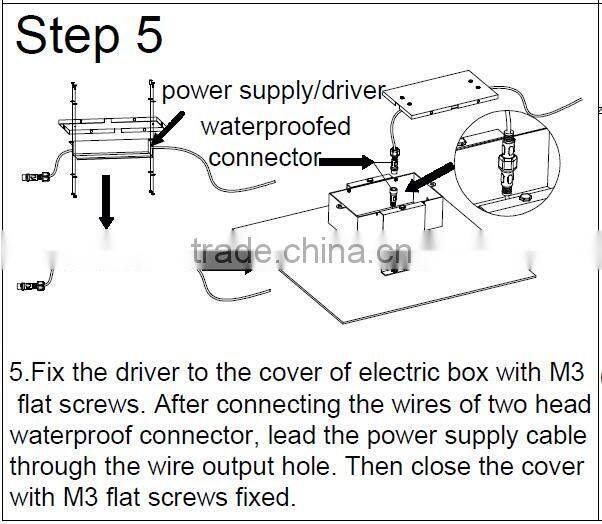 Step 5

power supply/driver

waterproofed connector

trade.china.cn

5.Fix the driver to the cover of electric box with M3 flat screws. After connecting the wires of two head waterproof connector, lead the power supply cable through the wire output hole. Then close the cover with M3 flat screws fixed.