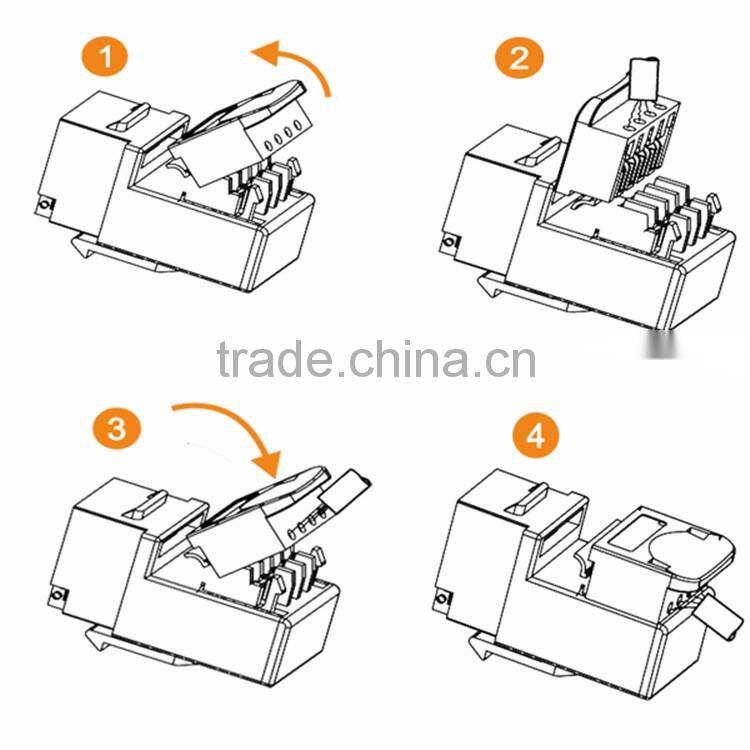 1

2

trade.china.cn

3

4