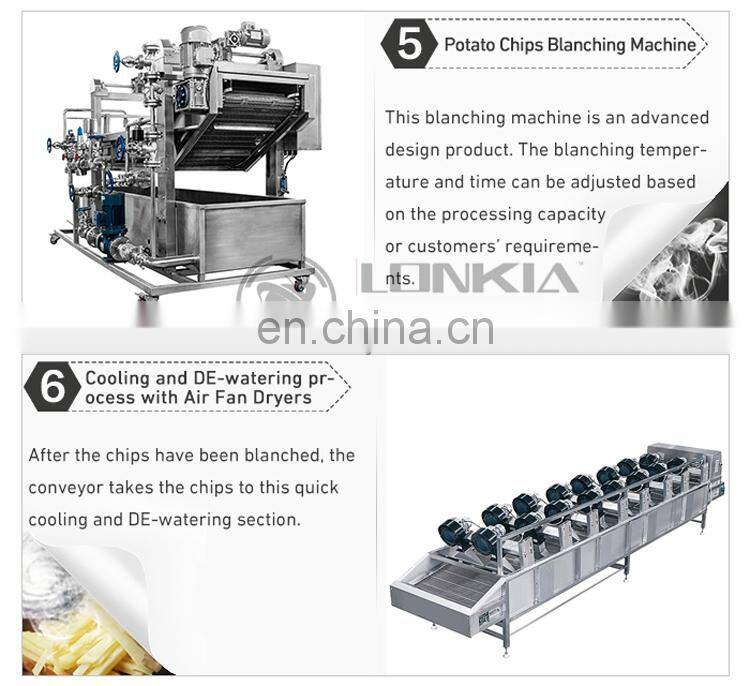 5 Potato Chips Blanching Machine

This blanching machine is an advanced design product. The blanching temperature and time can be adjusted based on the processing capacity or customers' requirements.

LONKIA

en.china.cn

6 Cooling and DE-watering process with Air Fan Dryers

After the chips have been blanched, the conveyor takes the chips to this quick cooling and DE-watering section.