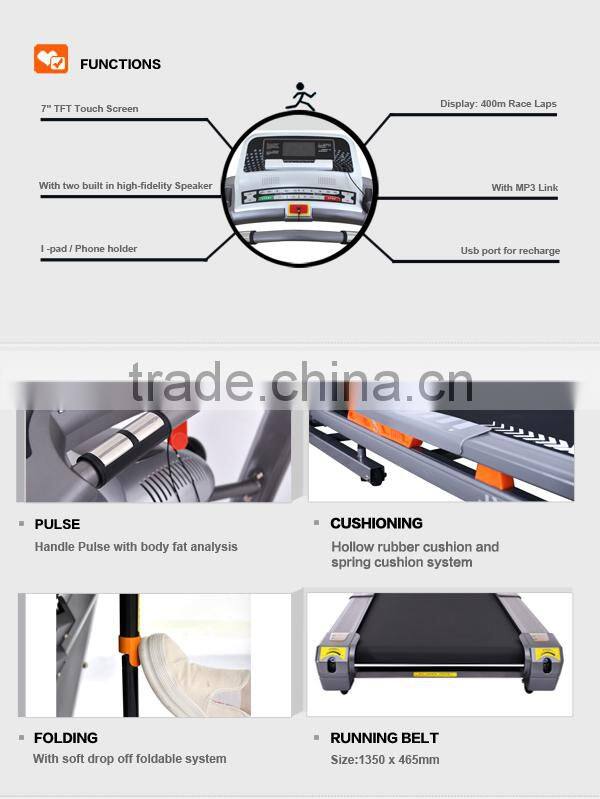 FUNCTIONS

7" TFT Touch Screen

With two built in high-fidelity Speaker

I -pad / Phone holder

Display: 400m Race Laps

With MP3 Link

Usb port for recharge

trade.china.cn

PULSE
Handle Pulse with body fat analysis

CUSHIONING
Hollow rubber cushion and spring cushion system

FOLDING
With soft drop off foldable system

RUNNING BELT
Size:1350 x 465mm