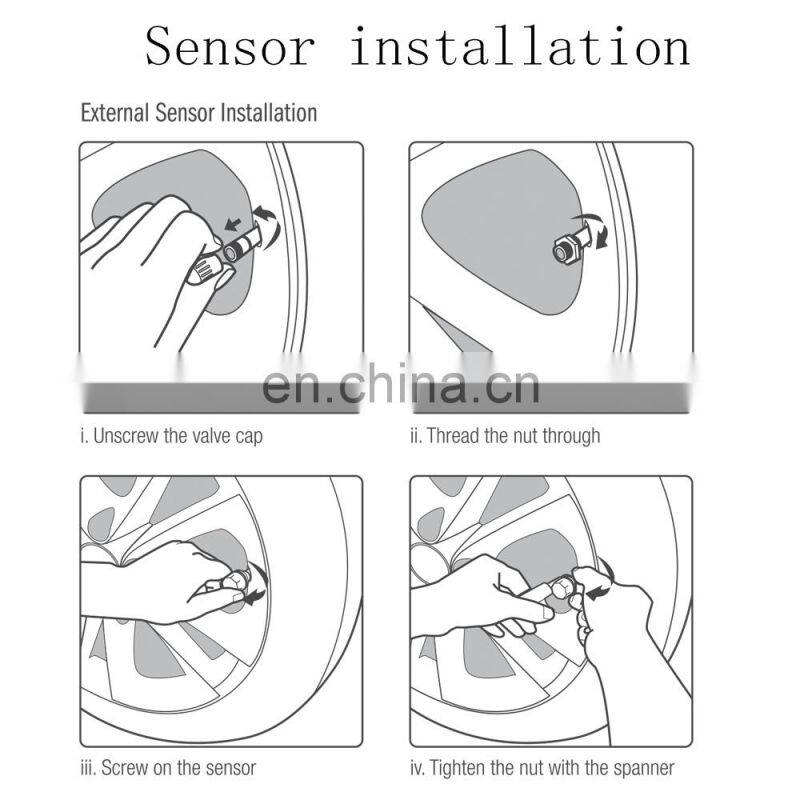 Sensor installation

External Sensor Installation

en.china.cn

i. Unscrew the valve cap

ii. Thread the nut through

iii. Screw on the sensor

iv. Tighten the nut with the spanner