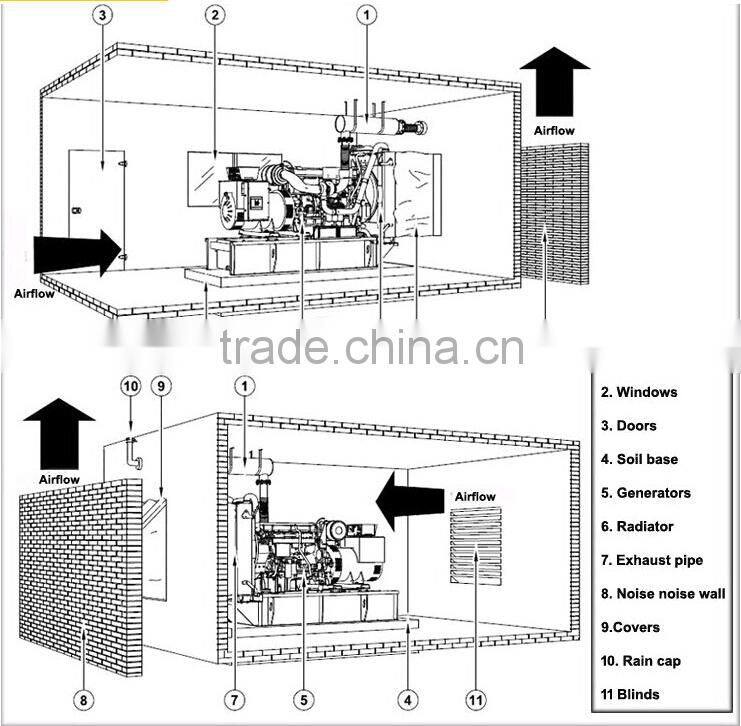 3
2
1
Airflow
Airflow

trade.china.cn

10
9
1
Airflow
Airflow
8
7
5
4
11

2. Windows
3. Doors
4. Soil base
5. Generators
6. Radiator
7. Exhaust pipe
8. Noise noise wall
9.Covers
10. Rain cap
11 Blinds