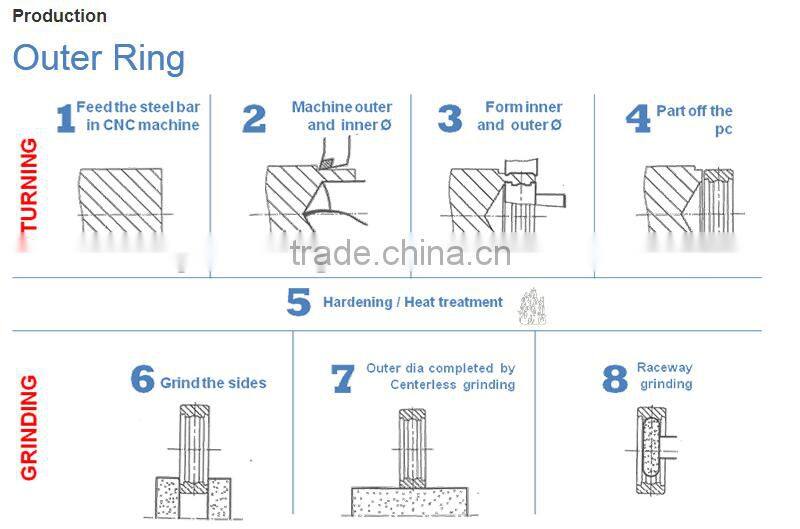 Production

Outer Ring

TURNING

1 Feed the steel bar in CNC machine

2 Machine outer and inner Ø

3 Form inner and outer Ø

4 Part off the pc

trade.china.cn

5 Hardening / Heat treatment

GRINDING

6 Grind the sides

7 Outer dia completed by Centerless grinding

8 Raceway grinding