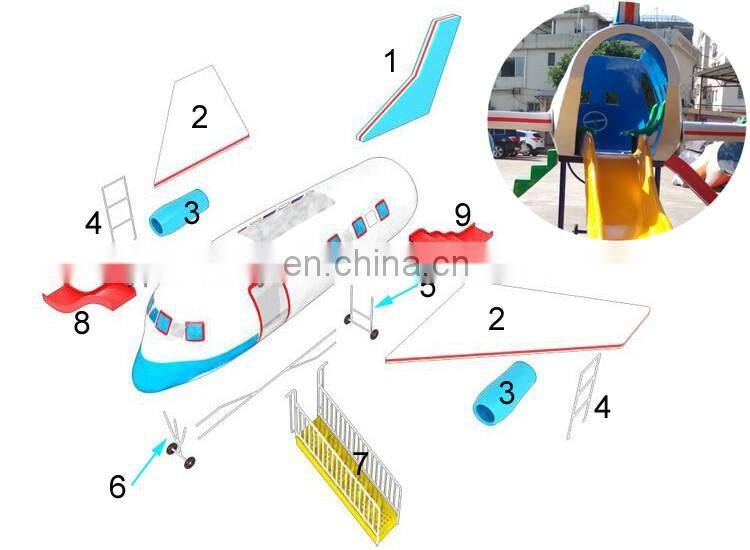 1
2
4
3
9
en.china.cn
5
8
2
3
4
6
7