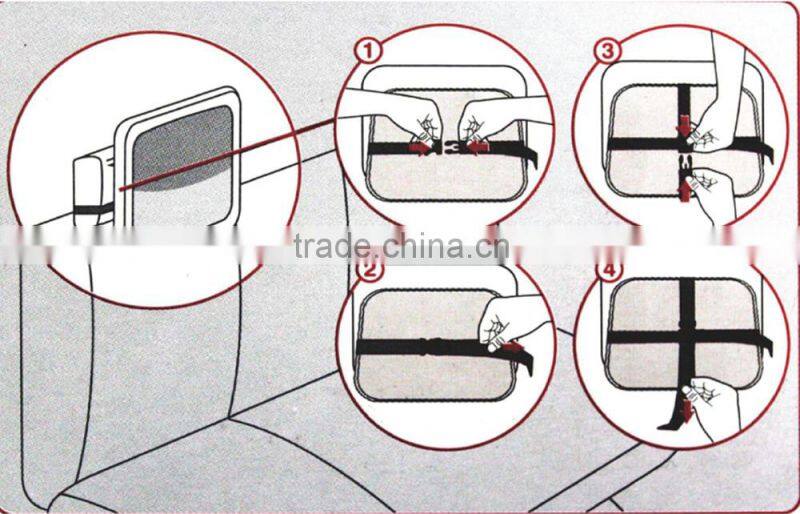 1
3
trade.china.cn
2
4