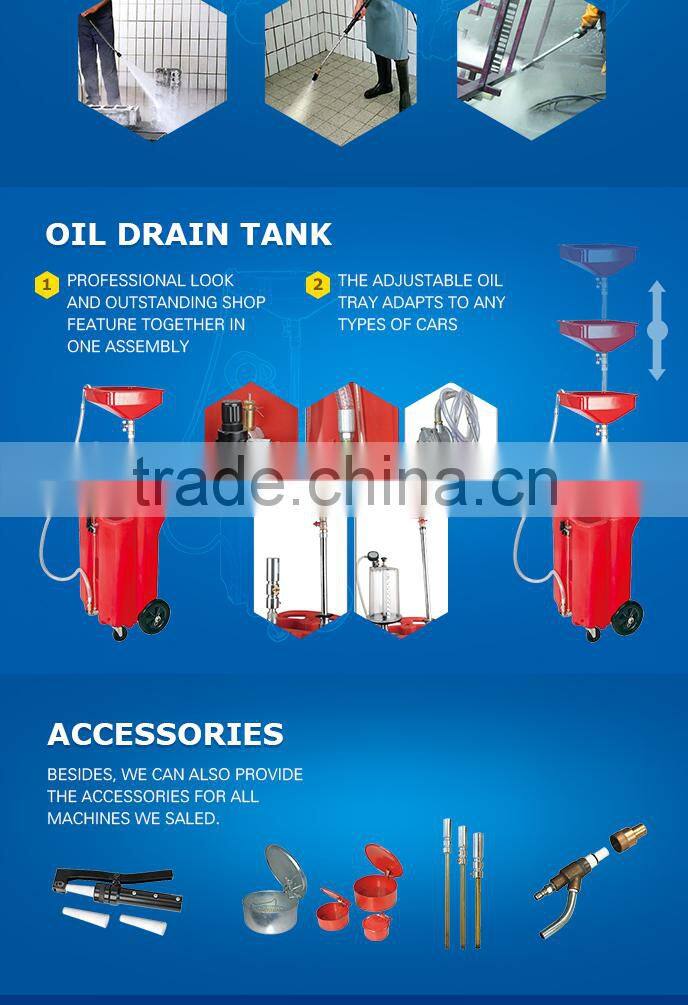 OIL DRAIN TANK

1 PROFESSIONAL LOOK AND OUTSTANDING SHOP FEATURE TOGETHER IN ONE ASSEMBLY

2 THE ADJUSTABLE OIL TRAY ADAPTS TO ANY TYPES OF CARS

trade.china.cn

ACCESSORIES

BESIDES, WE CAN ALSO PROVIDE THE ACCESSORIES FOR ALL MACHINES WE SALED.