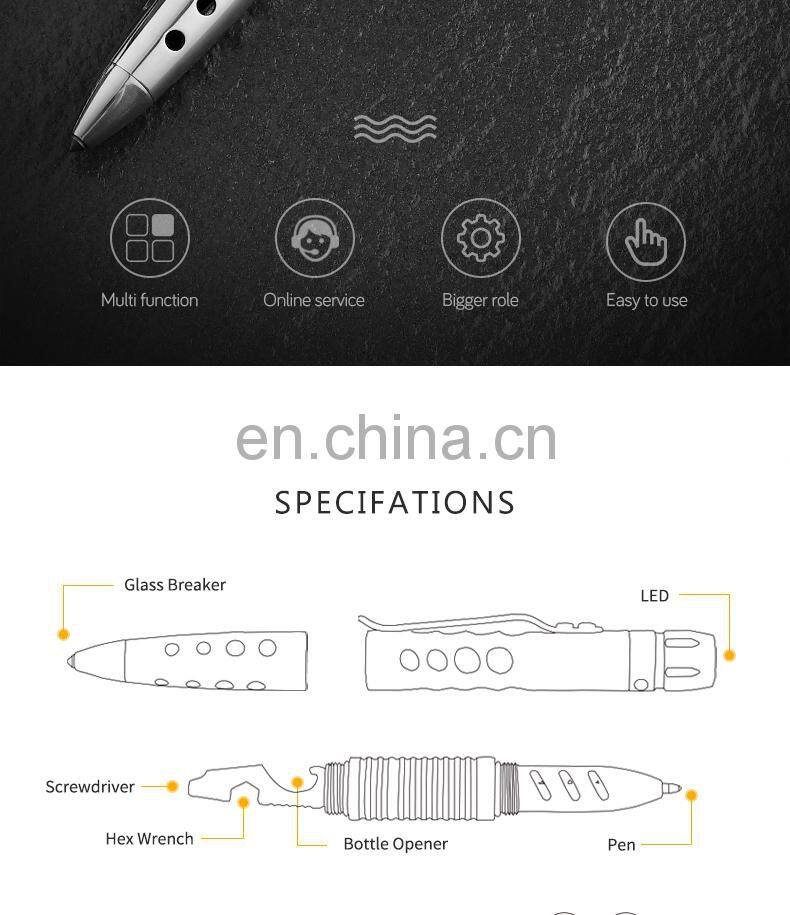 Multi function
Online service
Bigger role
Easy to use

en.china.cn

SPECIFATIONS

Glass Breaker
LED
Screwdriver
Hex Wrench
Bottle Opener
Pen