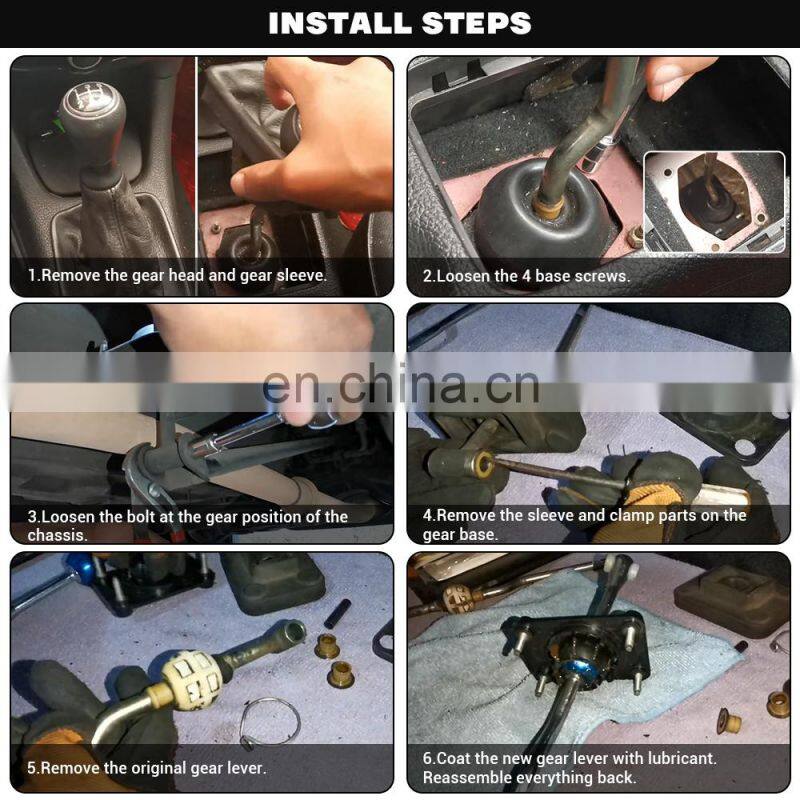 INSTALL STEPS

1.Remove the gear head and gear sleeve.

2.Loosen the 4 base screws.

en.china.cn

3.Loosen the bolt at the gear position of the chassis.

4.Remove the sleeve and clamp parts on the gear base.

5.Remove the original gear lever.

6.Coat the new gear lever with lubricant. Reassemble everything back.