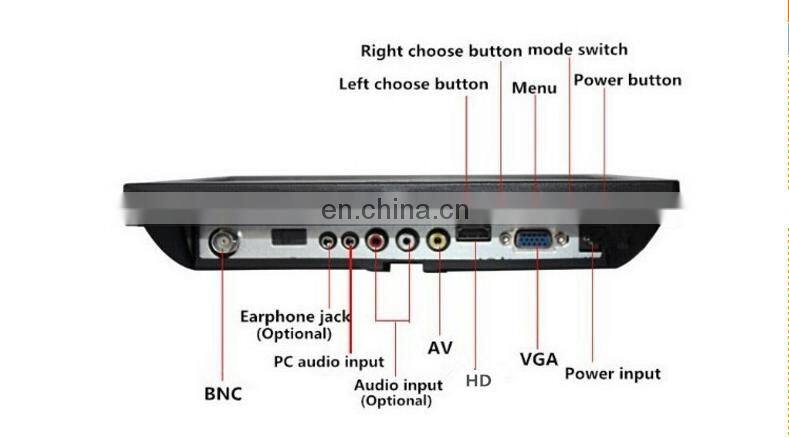 Right choose button
mode switch
Left choose button
Menu
Power button

en.china.cn

Earphone jack
(Optional)
PC audio input
Audio input
(Optional)
AV
HD
VGA
Power input
BNC