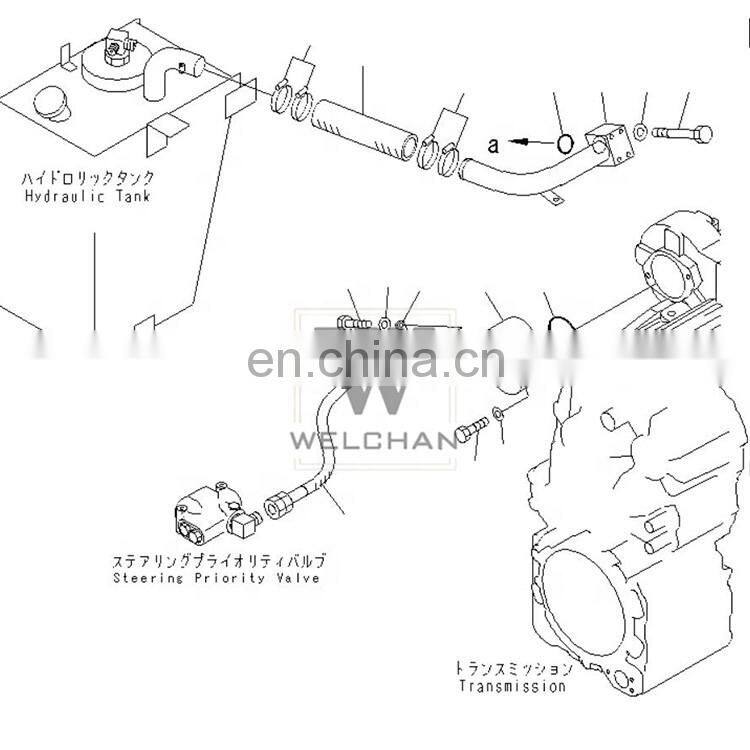 ハイドロリックタンク
Hydraulic Tank

a

en.china.cn

WELCHAN

ステアリングプライオリティバルブ
Steering Priority Valve

トランスミッション
Transmission