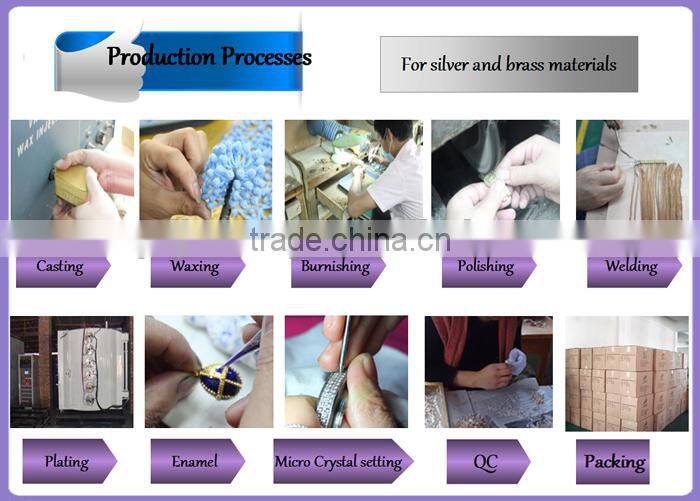 Production Processes

For silver and brass materials

WAX INJE

trade.china.cn

Casting

Waxing

Burnishing

Polishing

Welding

Plating

Enamel

Micro Crystal setting

QC

Packing