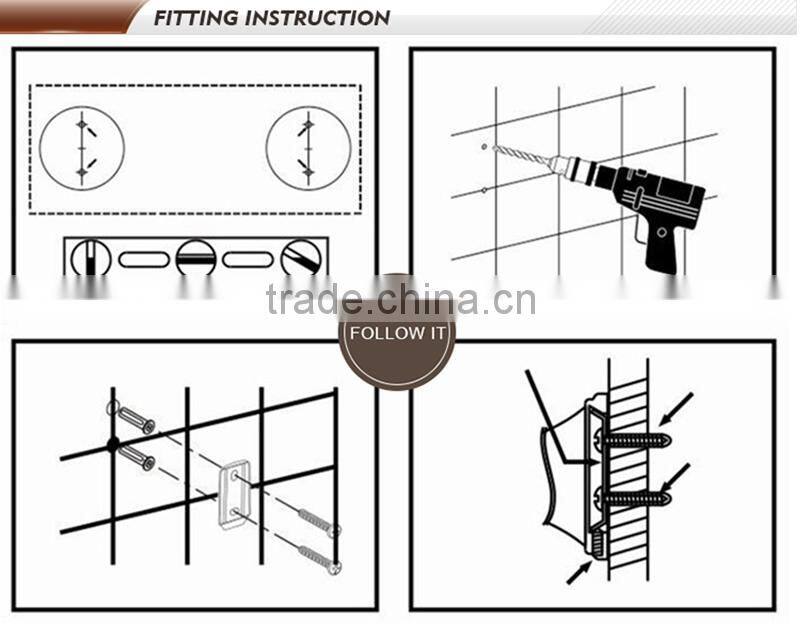 FITTING INSTRUCTION

trade.china.cn

FOLLOW IT