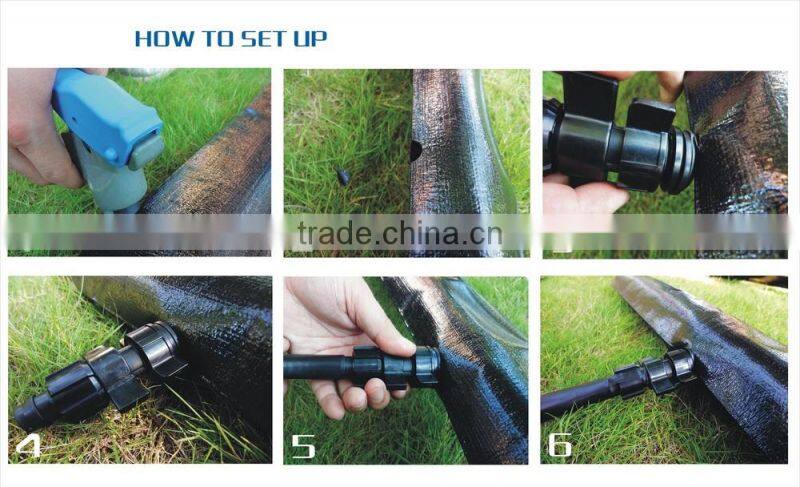 HOW TO SET UP

trade.china.cn

4

5

6