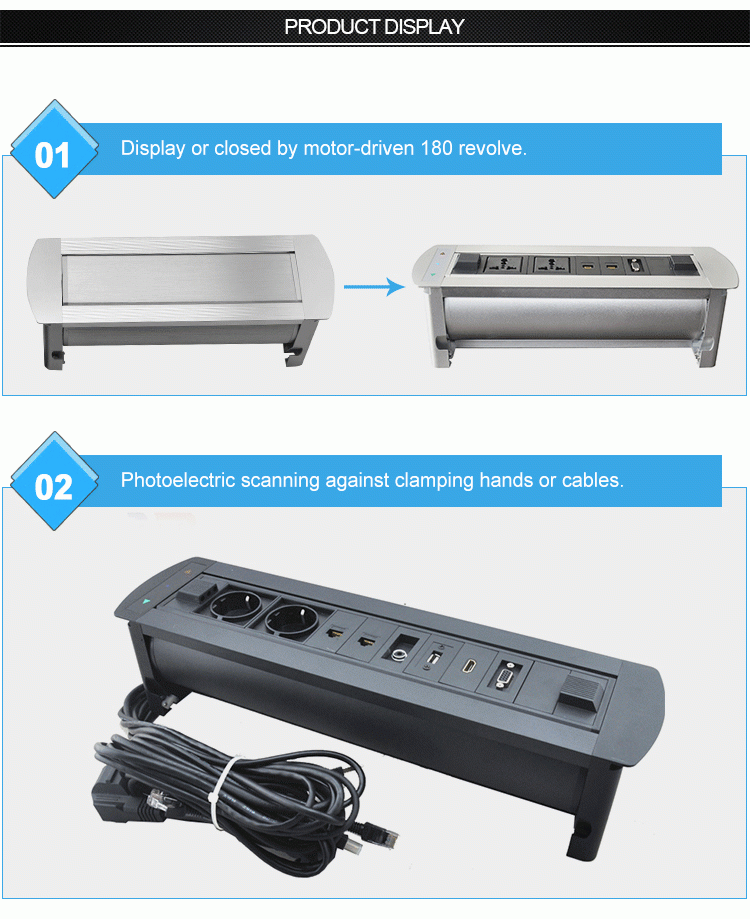 PRODUCT DISPLAY

01

Display or closed by motor-driven 180 revolve.

02

Photoelectric scanning against clamping hands or cables.