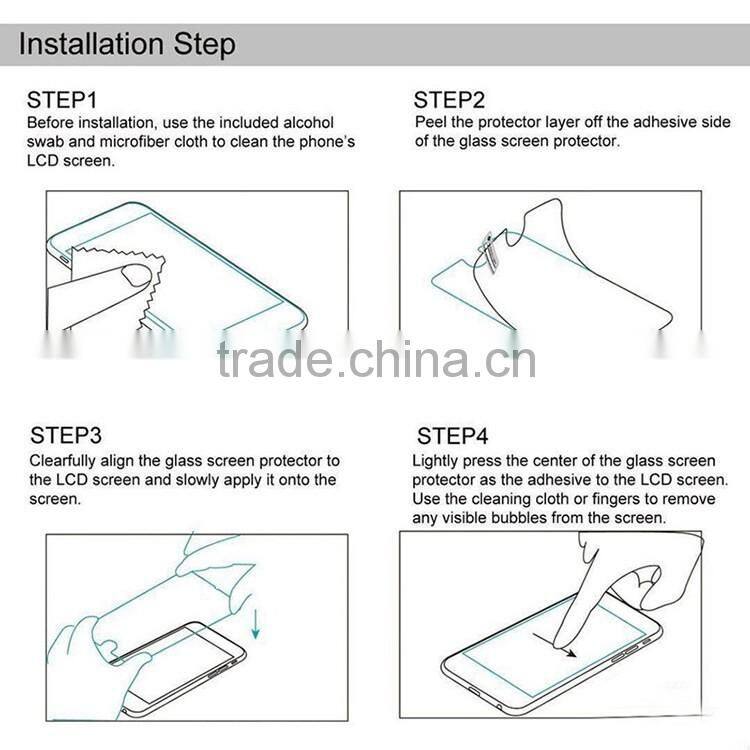 Installation Step

STEP1
Before installation, use the included alcohol swab and microfiber cloth to clean the phone's LCD screen.

STEP2
Peel the protector layer off the adhesive side of the glass screen protector.

trade.china.cn

STEP3
Clearfully align the glass screen protector to the LCD screen and slowly apply it onto the screen.

STEP4
Lightly press the center of the glass screen protector as the adhesive to the LCD screen. Use the cleaning cloth or fingers to remove any visible bubbles from the screen.