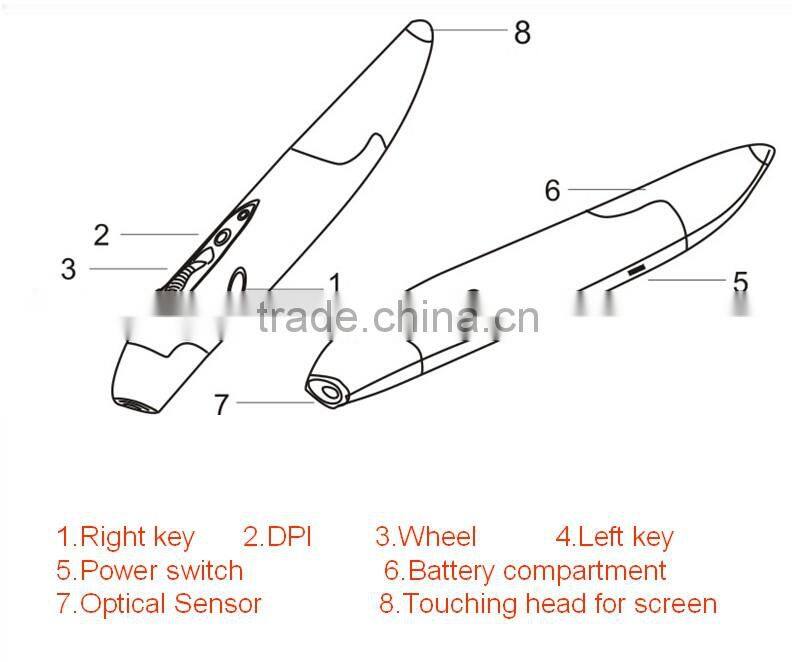 8

6

2

3

1

5

trade.china.cn

7

1.Right key 2.DPI 3.Wheel 4.Left key
5.Power switch 6.Battery compartment
7.Optical Sensor 8.Touching head for screen