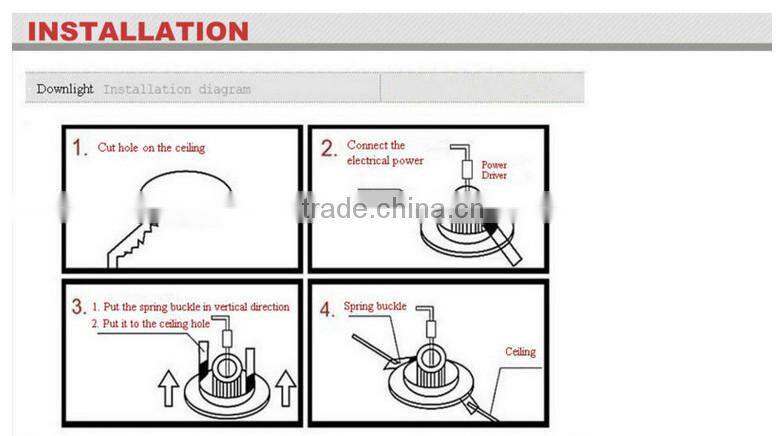 INSTALLATION

Downlight Installation diagram

1. Cut hole on the ceiling

2. Connect the electrical power

Power Driver

trade.china.cn

3. 1. Put the spring buckle in vertical direction
2. Put it to the ceiling hole

4. Spring buckle

Ceiling