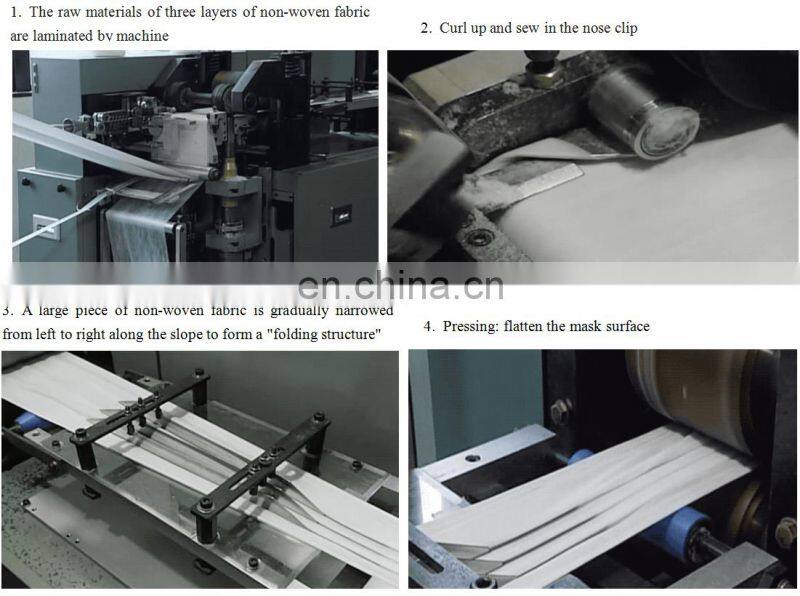 1. The raw materials of three layers of non-woven fabric are laminated bv machine

2. Curl up and sew in the nose clip

en.china.cn

3. A large piece of non-woven fabric is gradually narrowed from left to right along the slope to form a "folding structure"

4. Pressing: flatten the mask surface