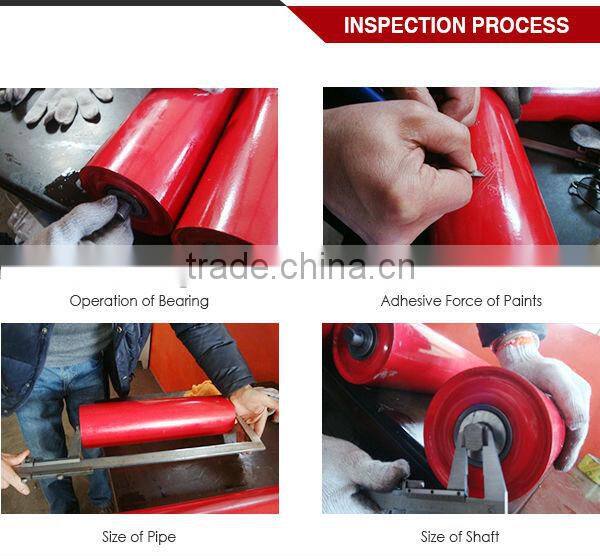 INSPECTION PROCESS

trade.china.cn

Operation of Bearing

Adhesive Force of Paints

Size of Pipe

Size of Shaft